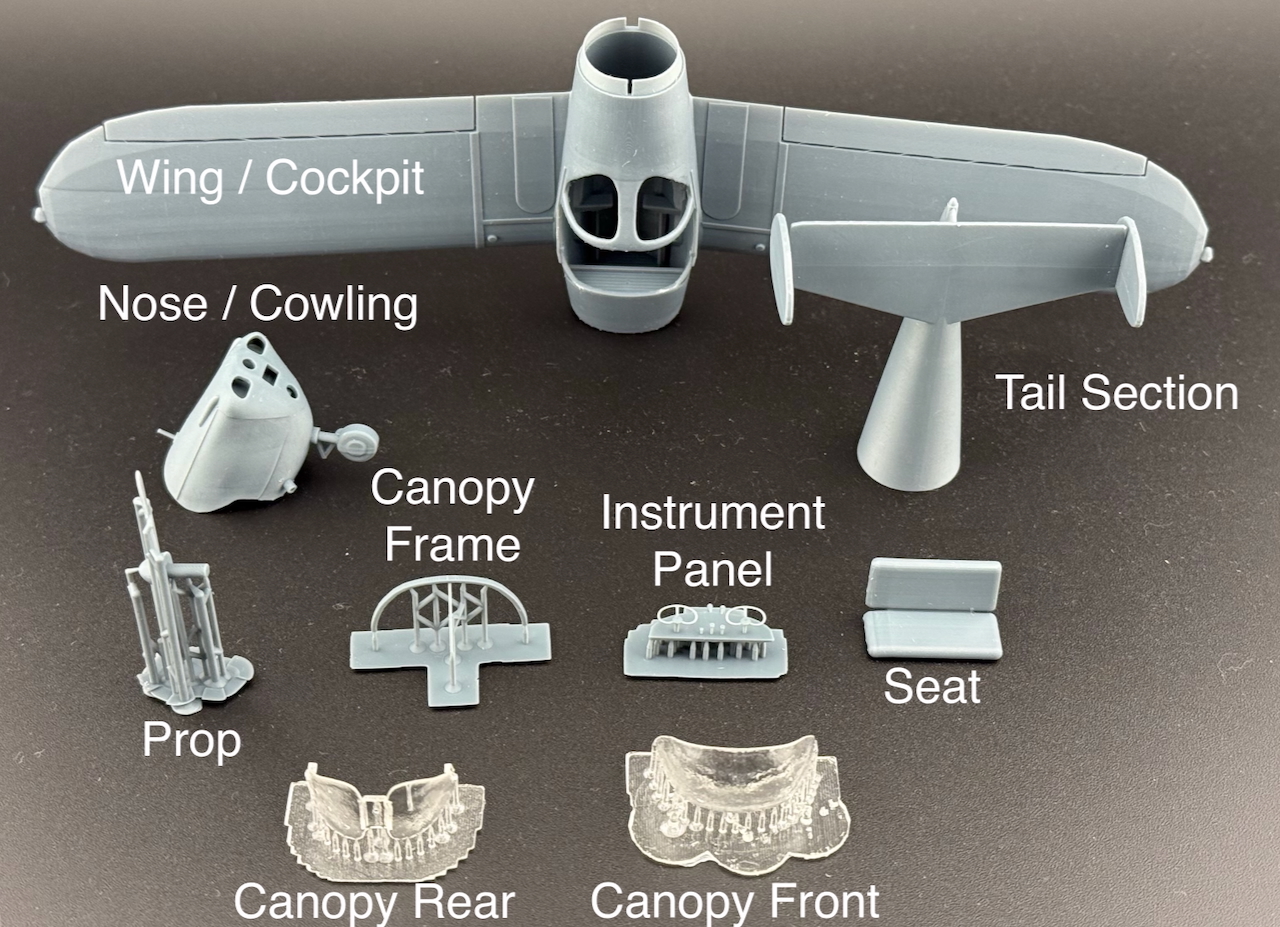 Wing / Cockpit

Nose / Cowling

Tail Section

Canopy Frame

Instrument Panel

Seat

Prop

Canopy Rear

Canopy Front